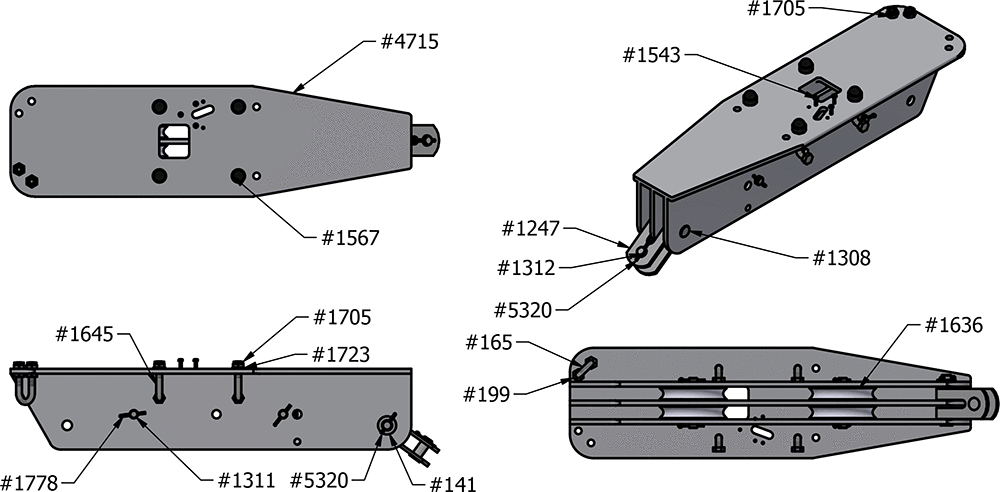 #4715
#1567
#1705
#1543
#1247
#1312
#5320
#1308
#1645
#1705
#1723
#1778
#1311
#5320
#141
#165
#199
#1636