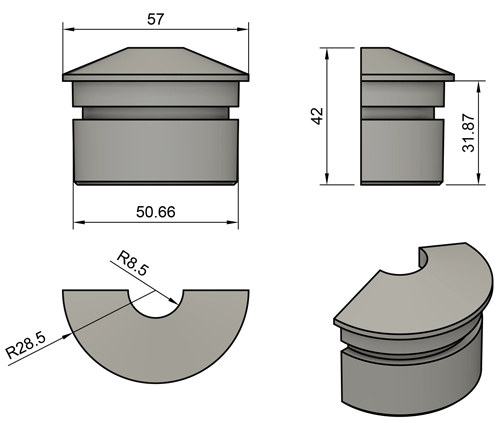 57

42

31.87

50.66

R8.5

R28.5